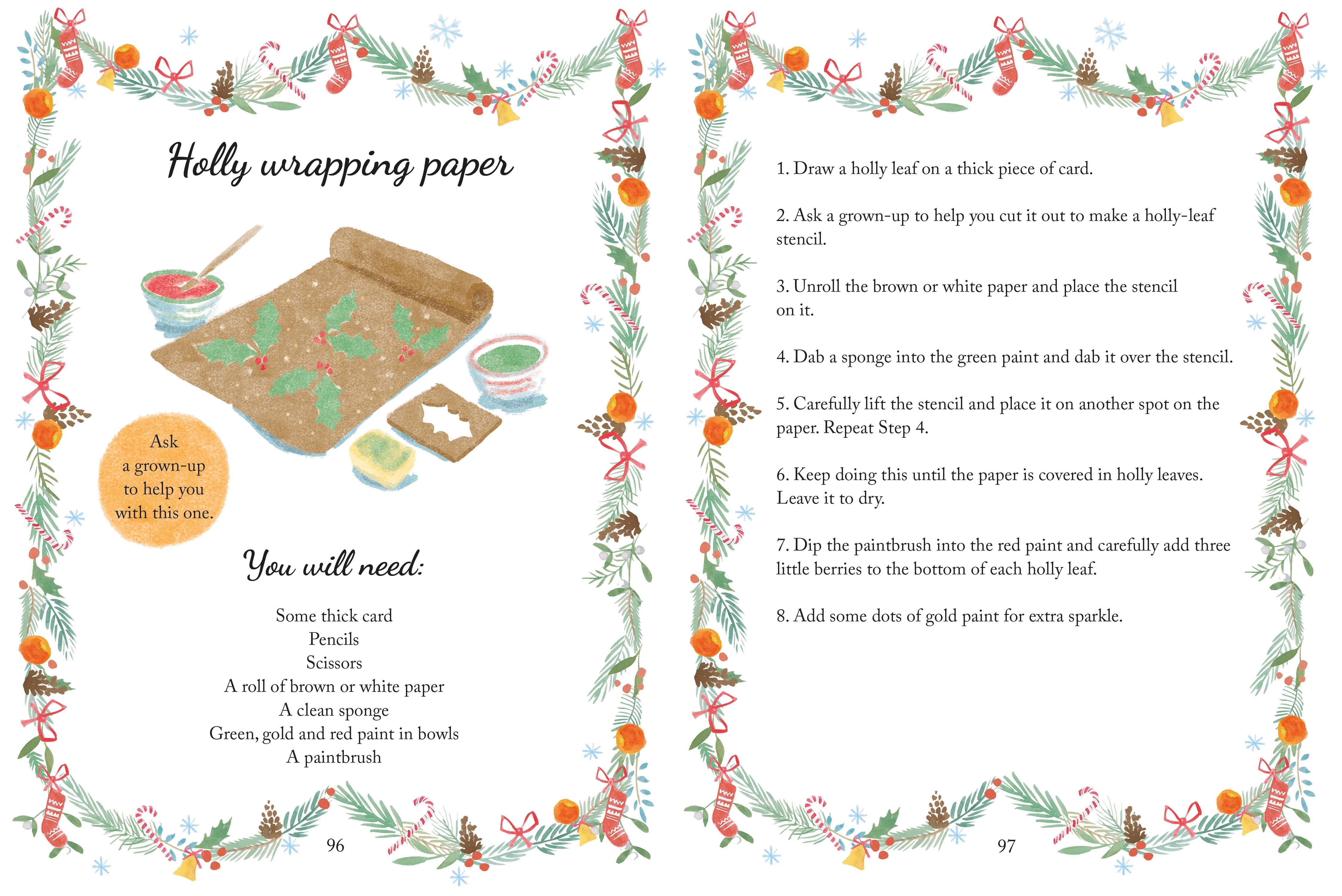 Holly wrapping paper

Ask a grown-up to help you with this one.

You will need:

Some thick card
Pencils
Scissors
A roll of brown or white paper
A clean sponge
Green, gold and red paint in bowls
A paintbrush

96

1. Draw a holly leaf on a thick piece of card.

2. Ask a grown-up to help you cut it out to make a holly-leaf stencil.

3. Unroll the brown or white paper and place the stencil on it.

4. Dab a sponge into the green paint and dab it over the stencil.

5. Carefully lift the stencil and place it on another spot on the paper. Repeat Step 4.

6. Keep doing this until the paper is covered in holly leaves. Leave it to dry.

7. Dip the paintbrush into the red paint and carefully add three little berries to the bottom of each holly leaf.

8. Add some dots of gold paint for extra sparkle.

97